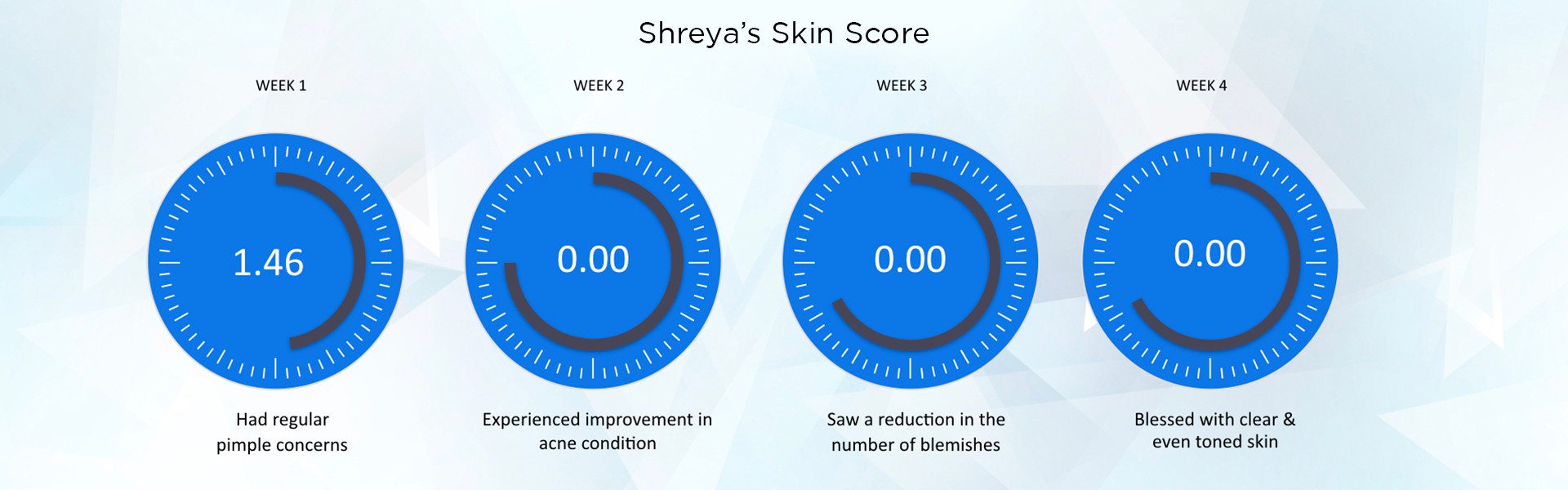 Shreya's Skin Score

WEEK 1

1.46

Had regular pimple concerns

WEEK 2

0.00

Experienced improvement in acne condition

WEEK 3

0.00

Saw a reduction in the number of blemishes

WEEK 4

0.00

Blessed with clear & even toned skin