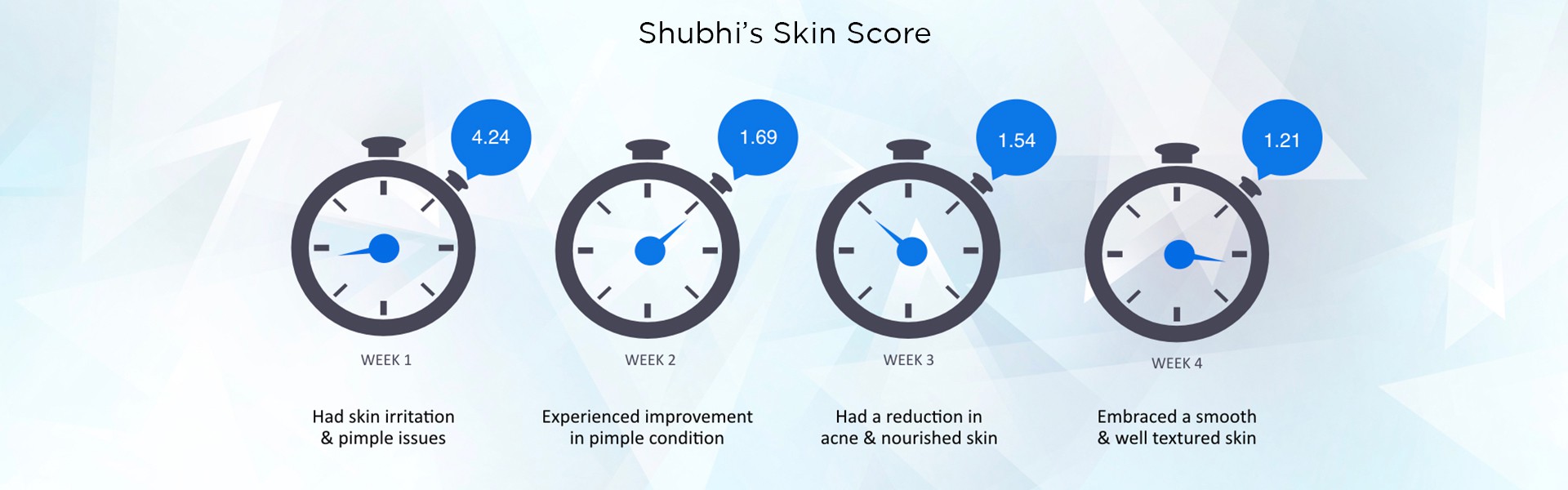 Shubhi's Skin Score

4.24

WEEK 1

Had skin irritation & pimple issues

1.69

WEEK 2

Experienced improvement in pimple condition

1.54

WEEK 3

Had a reduction in acne & nourished skin

1.21

WEEK 4

Embraced a smooth & well textured skin