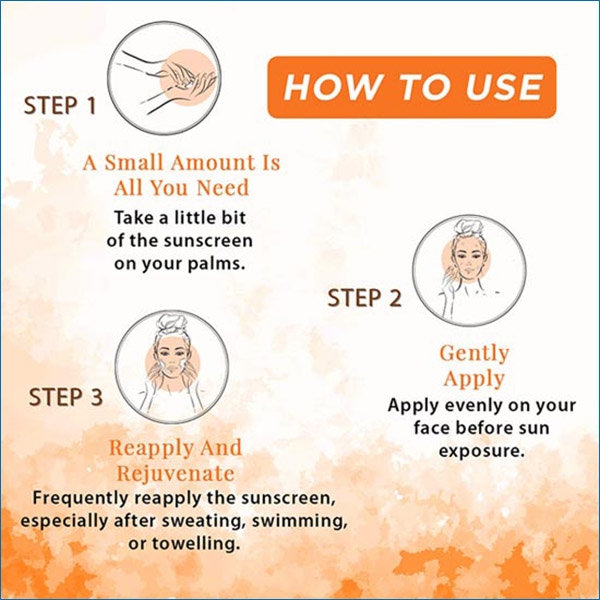 HOW TO USE

STEP 1

A Small Amount Is All You Need

Take a little bit of the sunscreen on your palms.

STEP 2

Gently Apply

Apply evenly on your face before sun exposure.

STEP 3

Reapply And Rejuvenate

Frequently reapply the sunscreen, especially after sweating, swimming, or towelling.